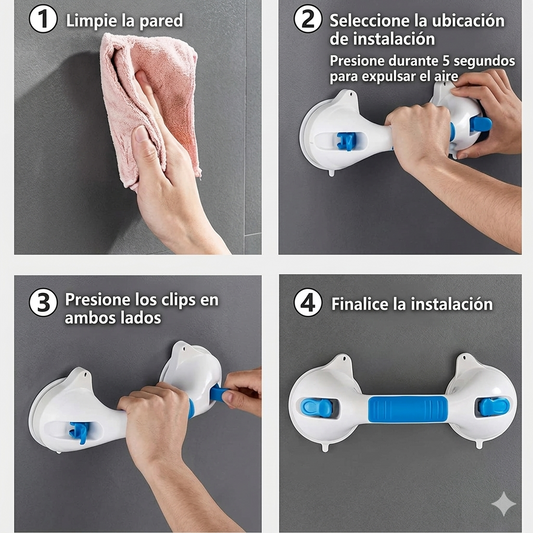 1 Limpie la pared

2 Seleccione la ubicación de instalación

Presione durante 5 segundos para expulsar el aire

3 Presione los clips en ambos lados

4 Finalice la instalación